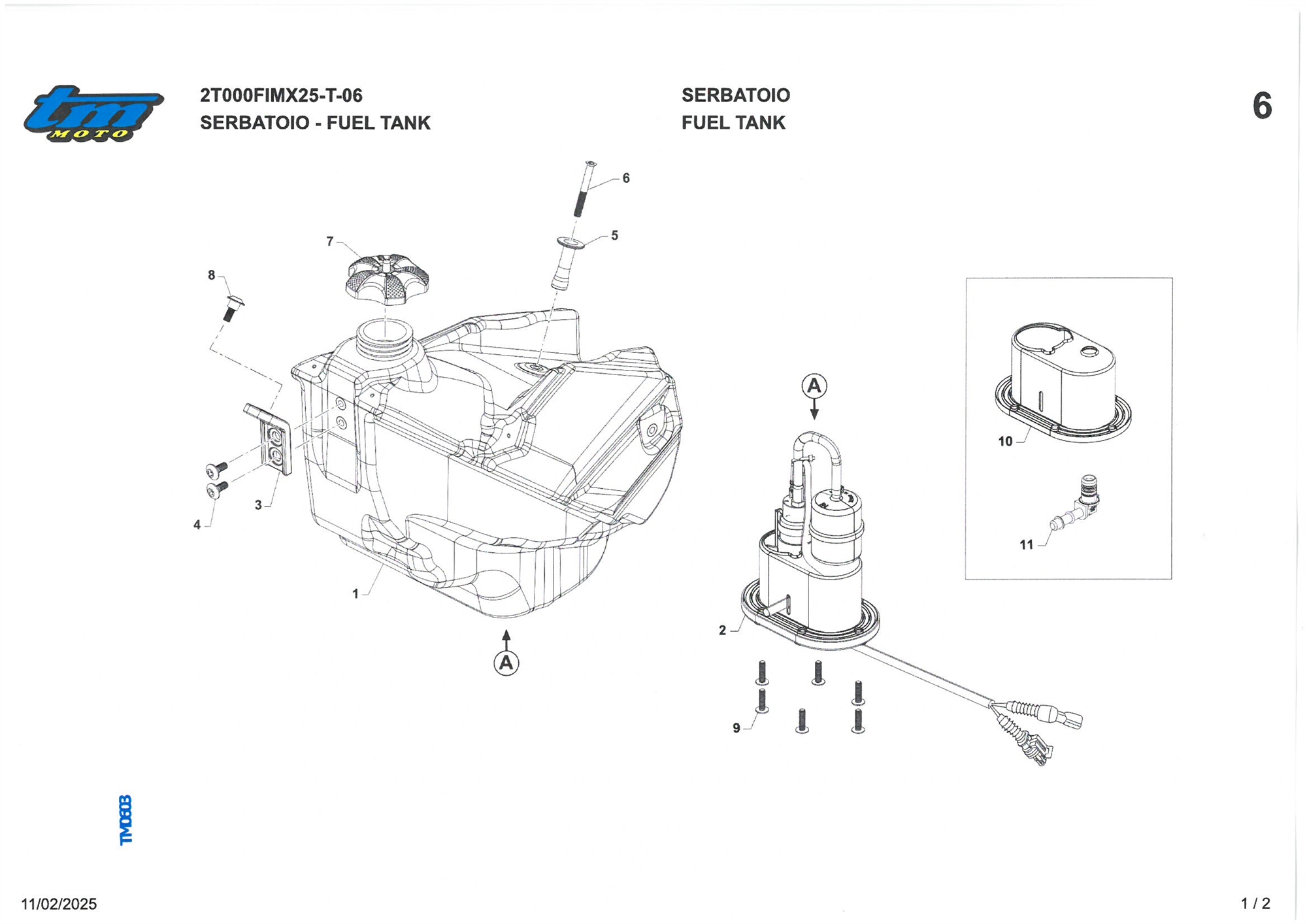 tm MOTO

2T000FIMX25-T-06
SERBATOIO - FUEL TANK

SERBATOIO
FUEL TANK

6

6
5
7
8
3
4
1
A
A
2
9
10
11

TM0603

11/02/2025

1 / 2